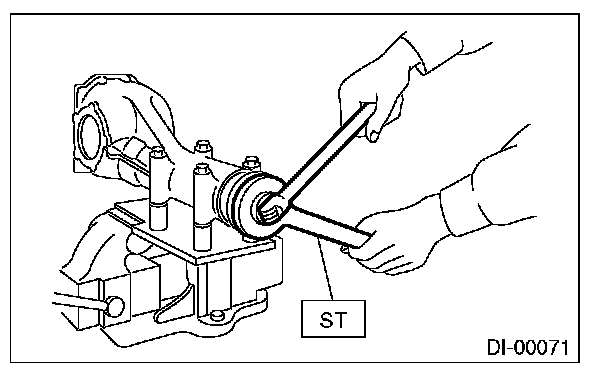 ST

DI-00071