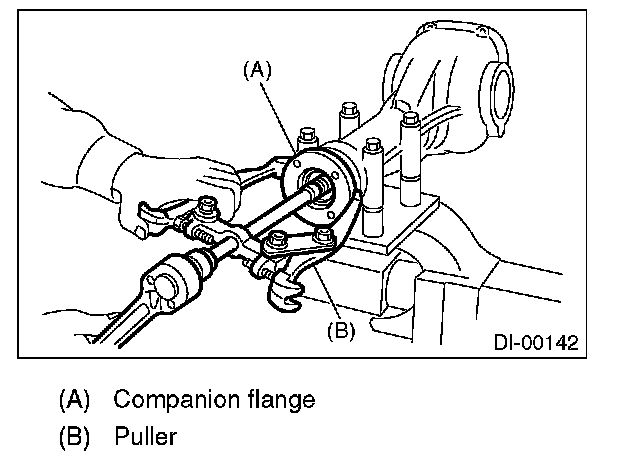 (A)

(B)

DI-00142

(A) Companion flange

(B) Puller