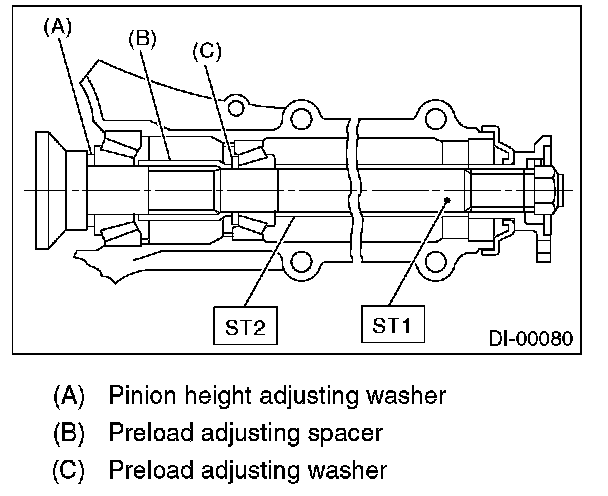 (A)
(B)
(C)
ST2
ST1
DI-00080

(A) Pinion height adjusting washer
(B) Preload adjusting spacer
(C) Preload adjusting washer