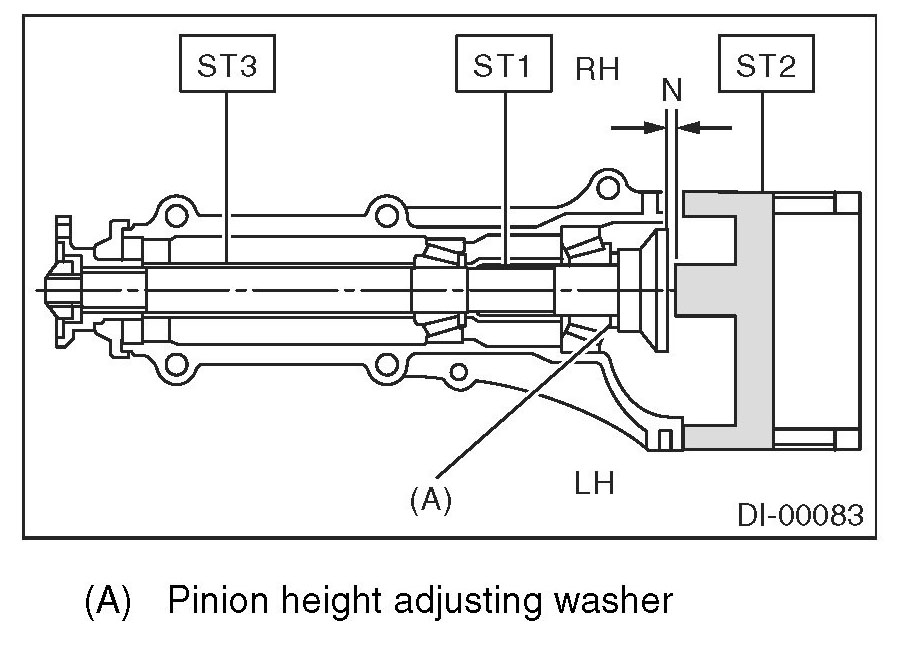 ST3

ST1

RH

N

ST2

(A)

LH

DI-00083

(A) Pinion height adjusting washer