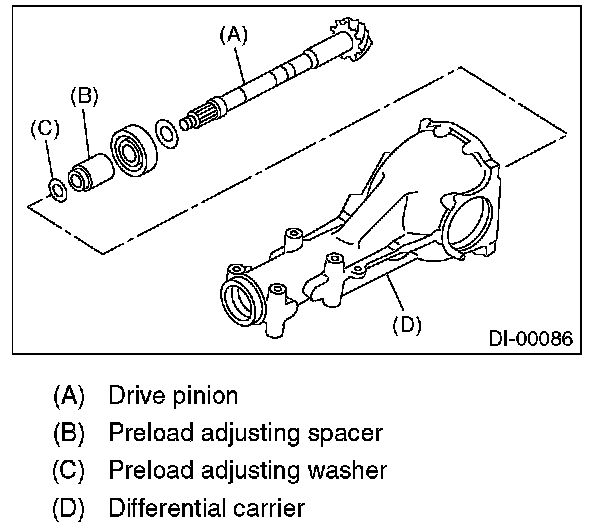 (A)
(B)
(C)
(D)
DI-00086

(A) Drive pinion
(B) Preload adjusting spacer
(C) Preload adjusting washer
(D) Differential carrier