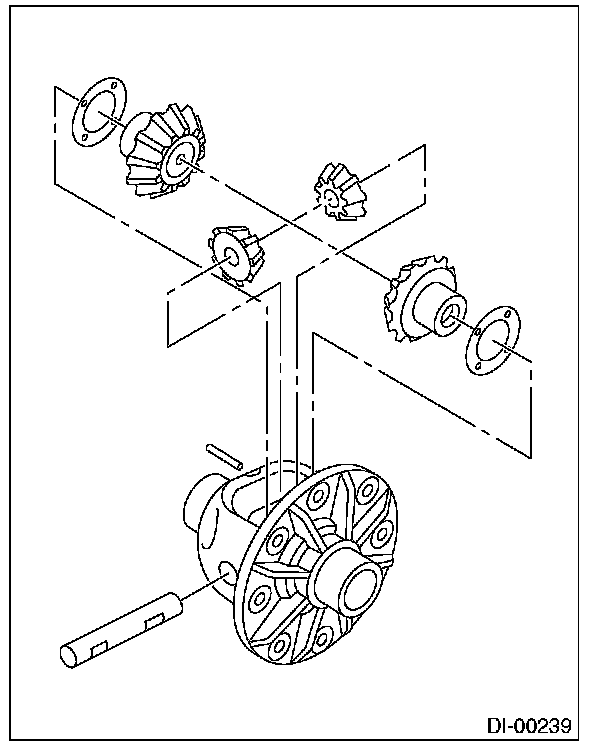 DI-00239