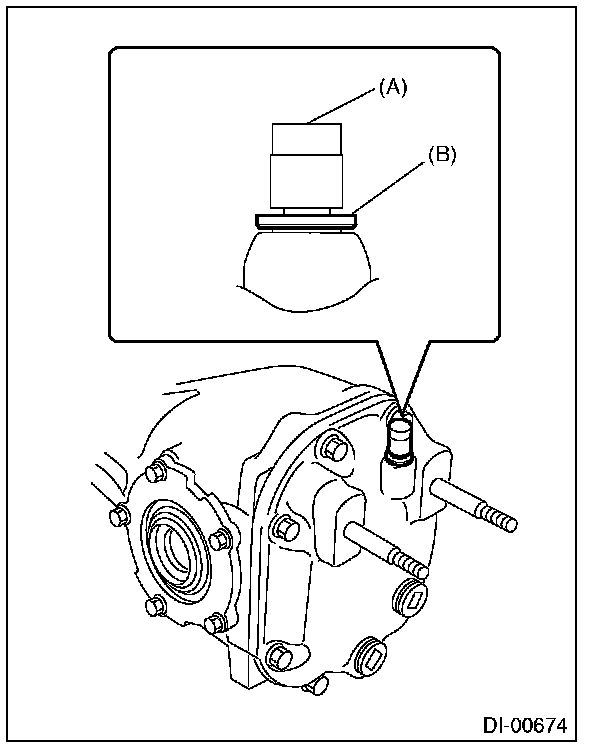 (A)
(B)
DI-00674