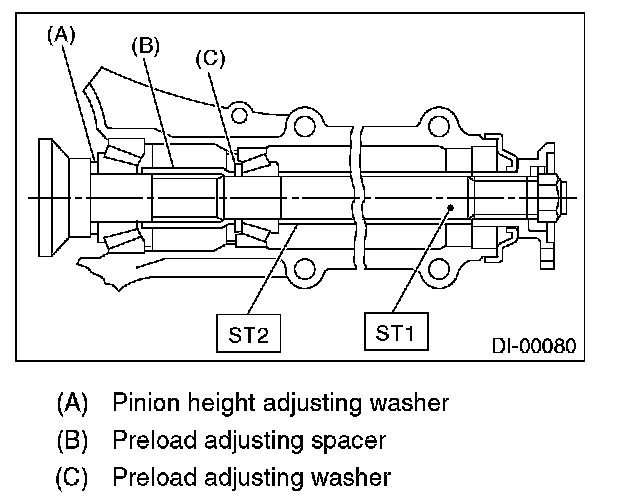 (A)
(B)
(C)
ST2
ST1
DI-00080

(A) Pinion height adjusting washer
(B) Preload adjusting spacer
(C) Preload adjusting washer