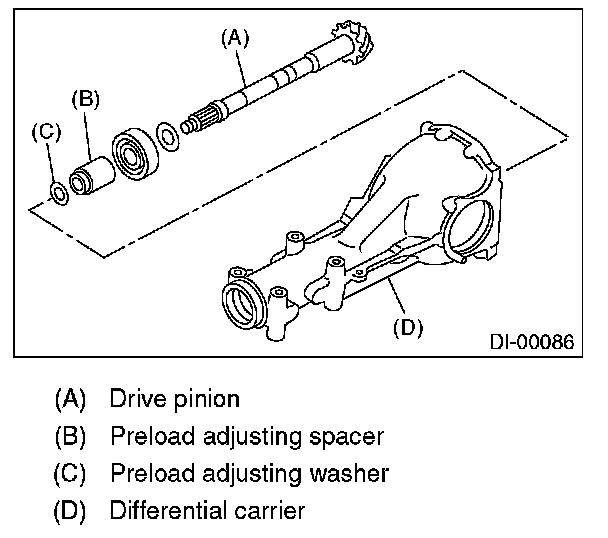 (A)
(B)
(C)
(D)
DI-00086

(A) Drive pinion
(B) Preload adjusting spacer
(C) Preload adjusting washer
(D) Differential carrier