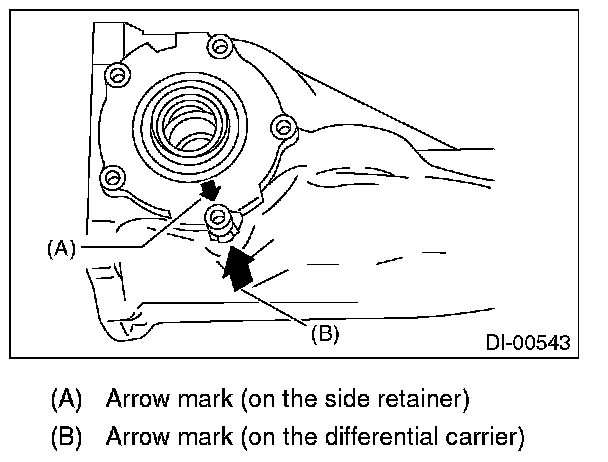 (A)
(B)
DI-00543

(A) Arrow mark (on the side retainer)
(B) Arrow mark (on the differential carrier)