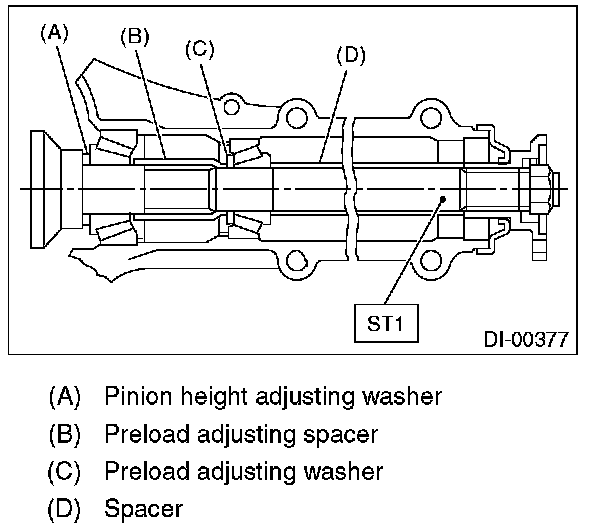 (A)
(B)
(C)
(D)
ST1
DI-00377

(A) Pinion height adjusting washer
(B) Preload adjusting spacer
(C) Preload adjusting washer
(D) Spacer