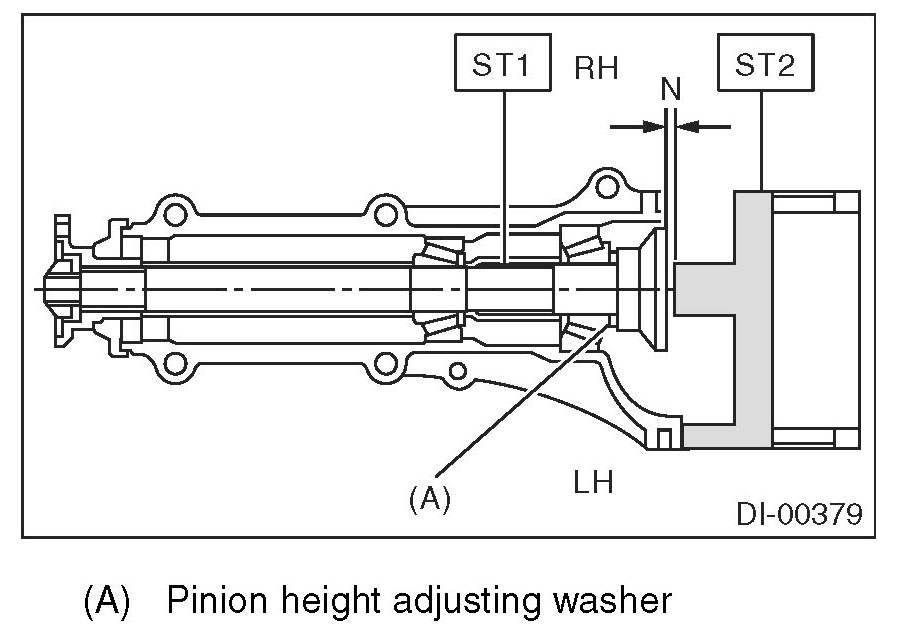 ST1
RH
N
ST2
(A)
LH
DI-00379

(A) Pinion height adjusting washer