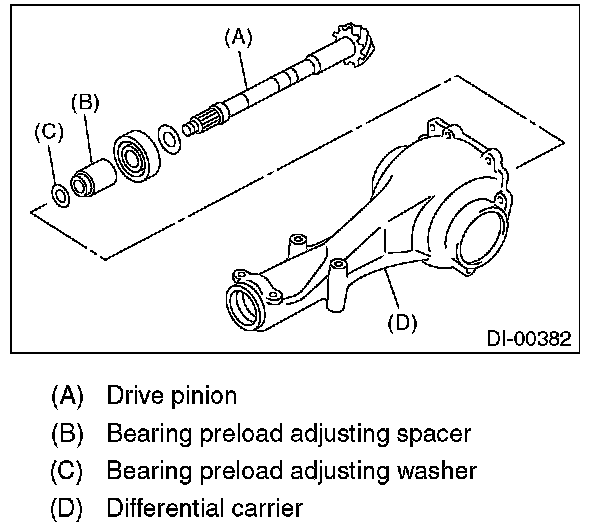 (A)

(B)

(C)

(D)

DI-00382

(A) Drive pinion

(B) Bearing preload adjusting spacer

(C) Bearing preload adjusting washer

(D) Differential carrier