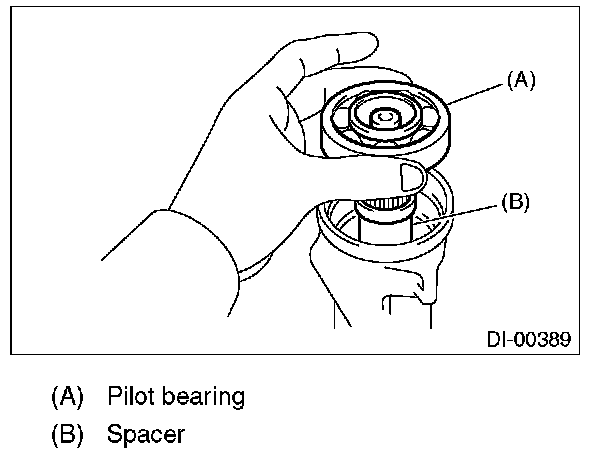 (A)

(B)

DI-00389

(A) Pilot bearing

(B) Spacer