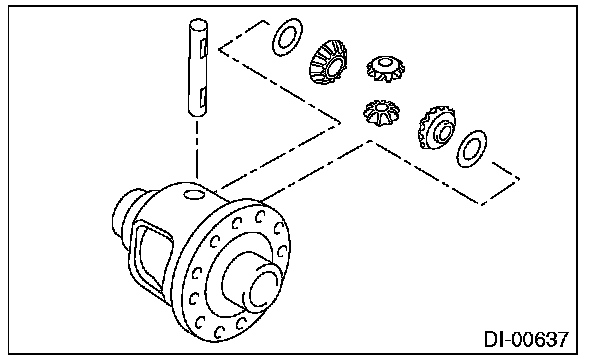 DI-00637