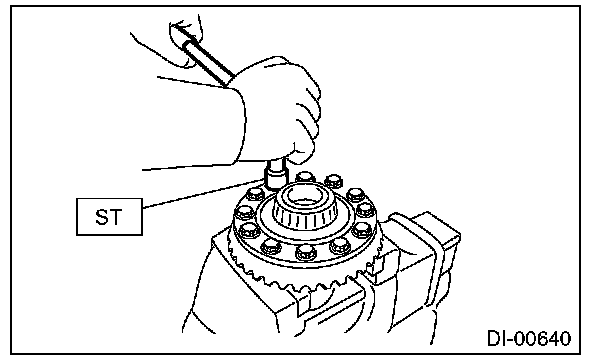 ST

DI-00640