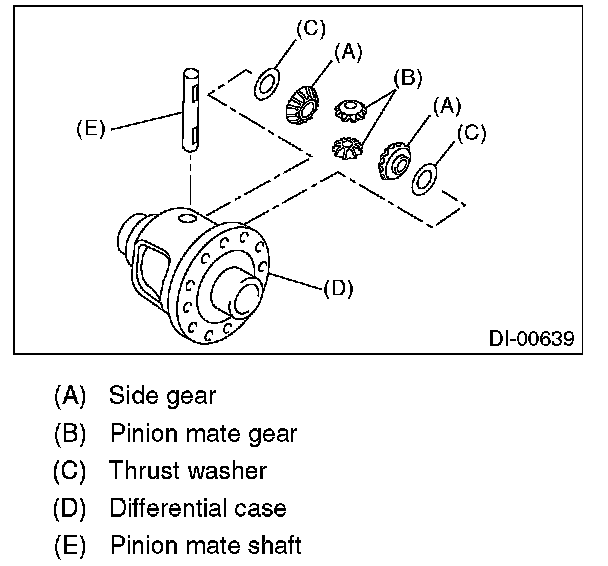 (C)
(A)
(B)
(A)
(C)
(E)
(D)
DI-00639

(A) Side gear
(B) Pinion mate gear
(C) Thrust washer
(D) Differential case
(E) Pinion mate shaft