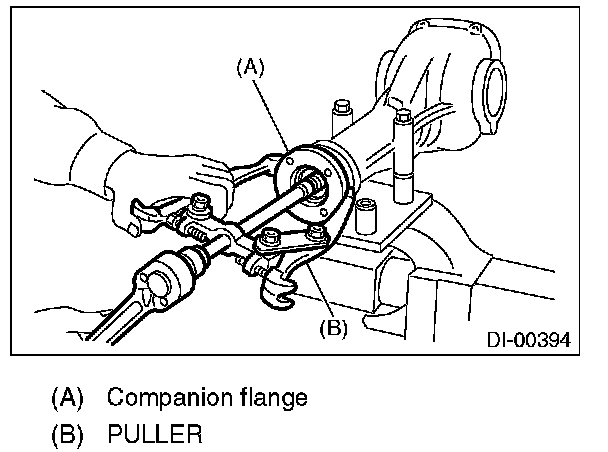 (A)

(B)

DI-00394

(A) Companion flange

(B) PULLER