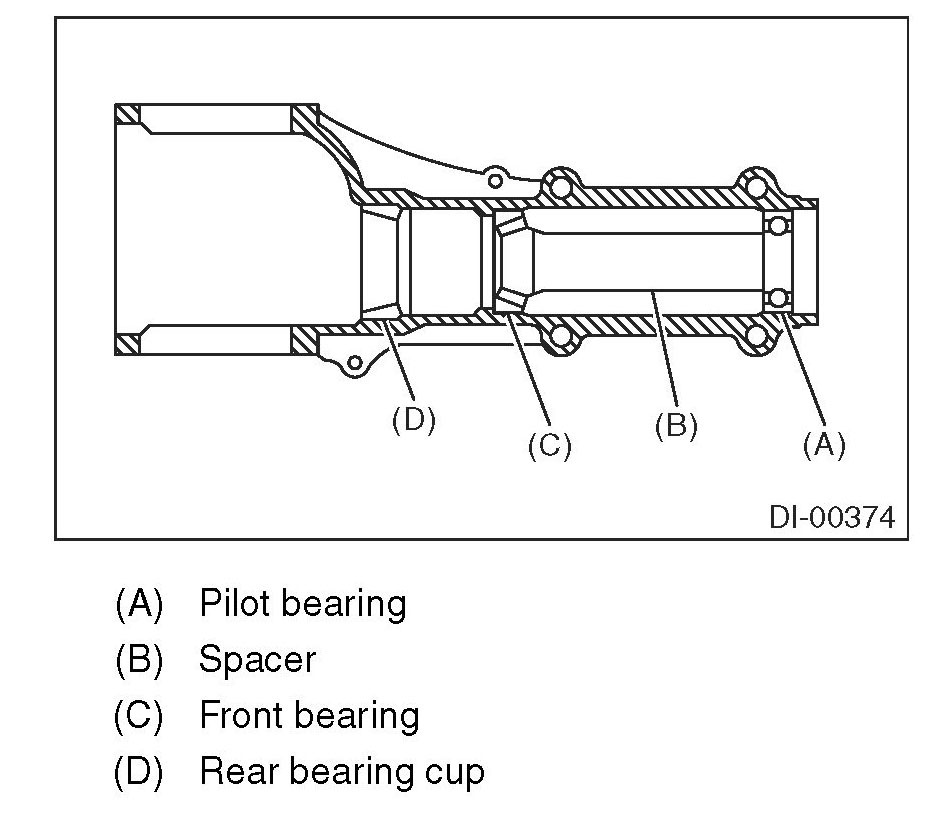 (D)
(C)
(B)
(A)
DI-00374

(A) Pilot bearing
(B) Spacer
(C) Front bearing
(D) Rear bearing cup