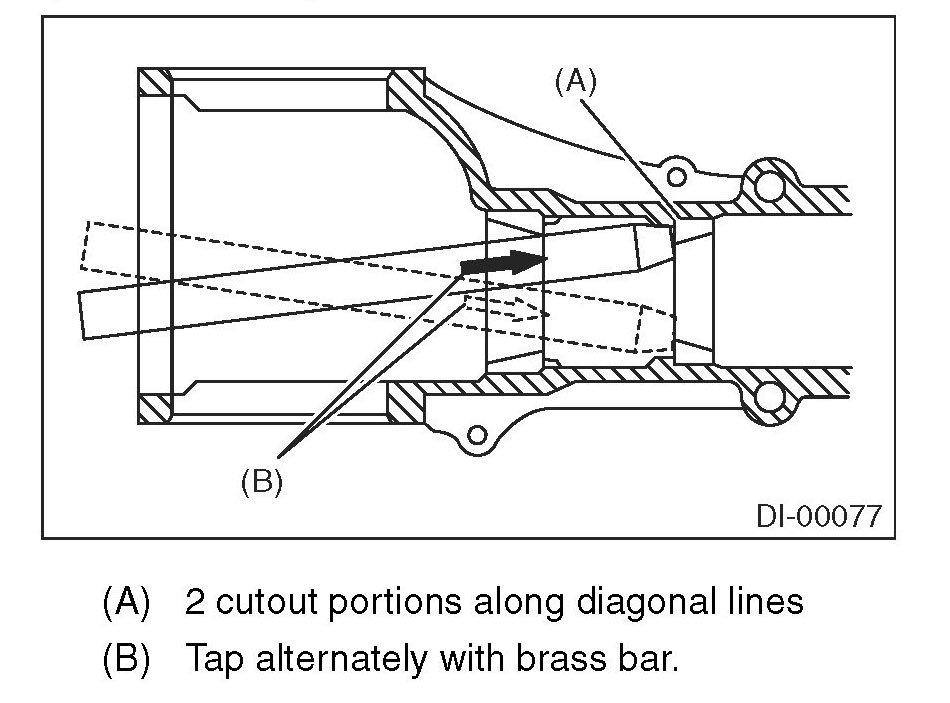 (A)

(B)

DI-00077

(A) 2 cutout portions along diagonal lines

(B) Tap alternately with brass bar.