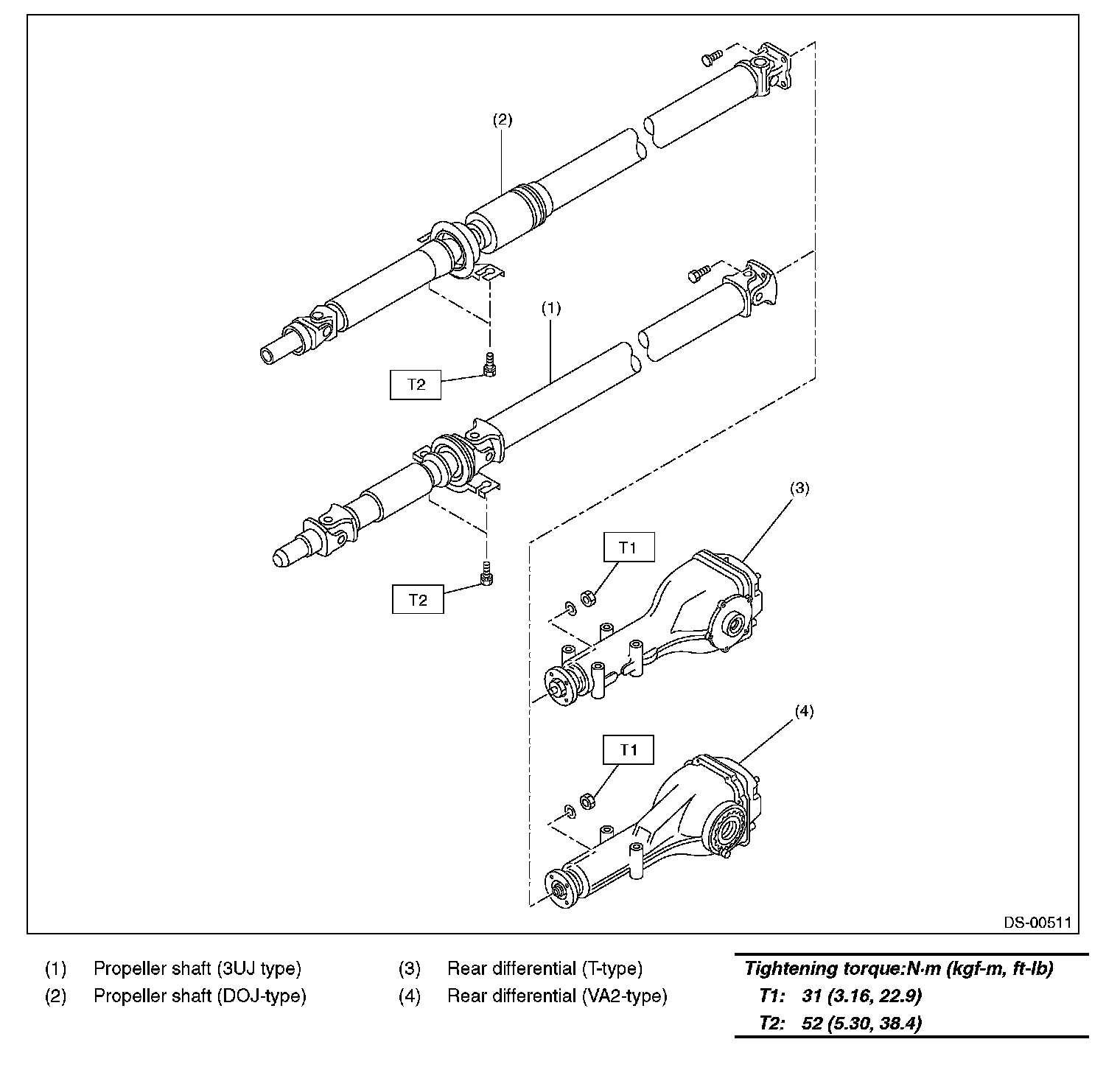 (2)

(1)

T2

T2

(3)

T1

(4)

T1

DS-00511

(1) Propeller shaft (3UJ type)
(2) Propeller shaft (DOJ-type)
(3) Rear differential (T-type)
(4) Rear differential (VA2-type)

Tightening torque:N·m (kgf-m, ft-lb)
T1: 31 (3.16, 22.9)
T2: 52 (5.30, 38.4)