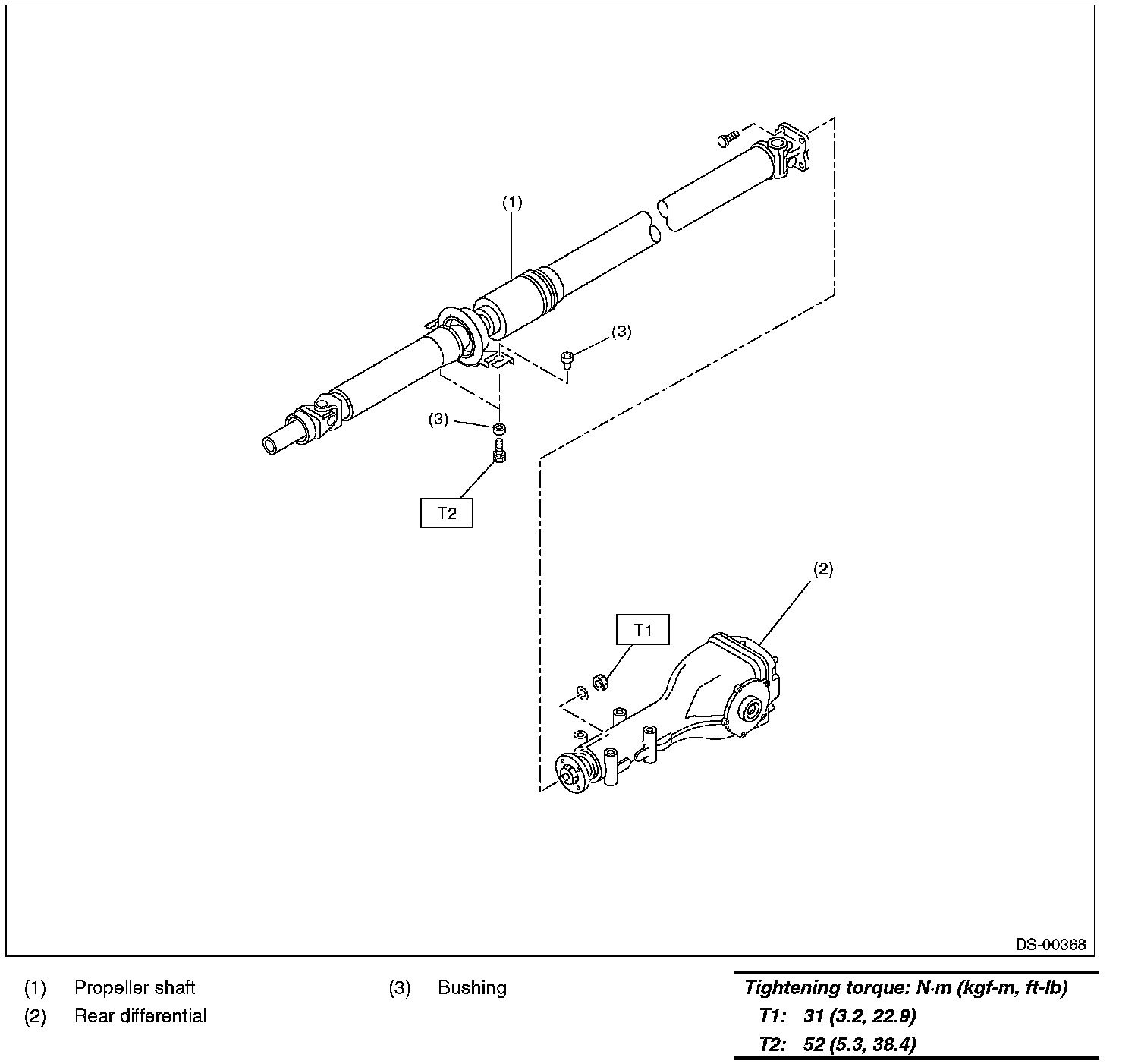 (1)

(3)

(3)

T2

(2)

T1

DS-00368

(1) Propeller shaft
(2) Rear differential

(3) Bushing

Tightening torque: N·m (kgf-m, ft-lb)
T1: 31 (3.2, 22.9)
T2: 52 (5.3, 38.4)