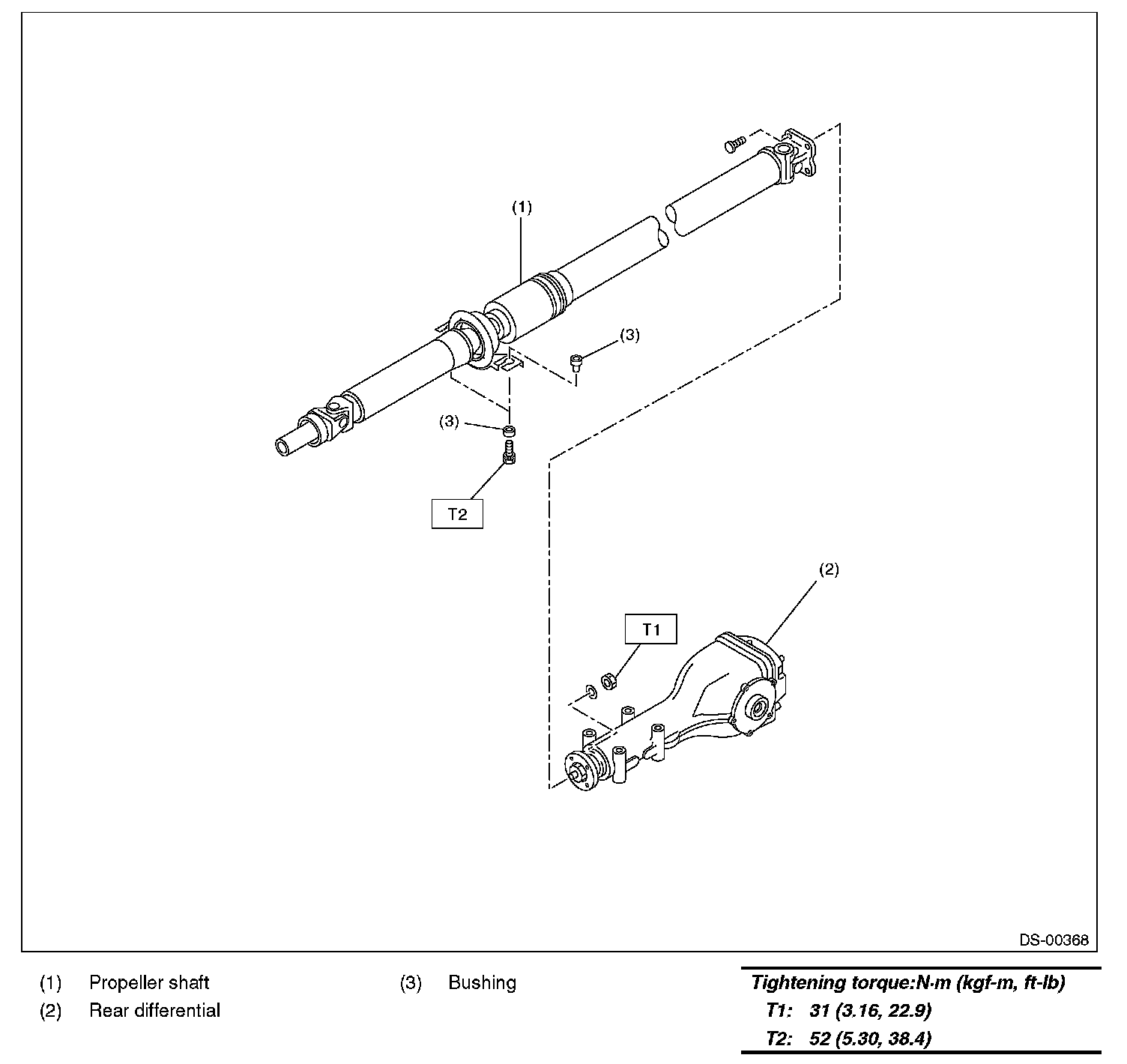 (1)

(3)

(3)

T2

(2)

T1

DS-00368

(1) Propeller shaft
(2) Rear differential

(3) Bushing

Tightening torque:N·m (kgf-m, ft-lb)
T1: 31 (3.16, 22.9)
T2: 52 (5.30, 38.4)