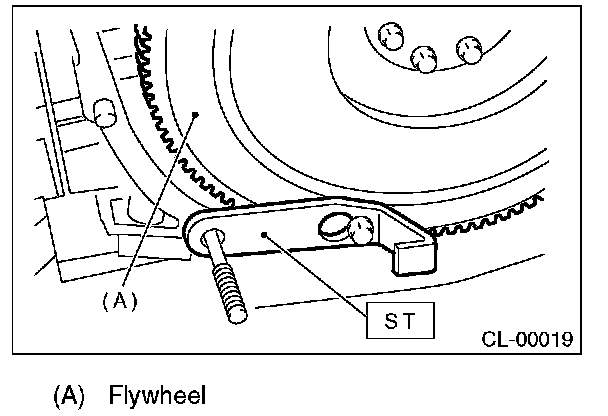 (A)

ST

CL-00019

(A) Flywheel