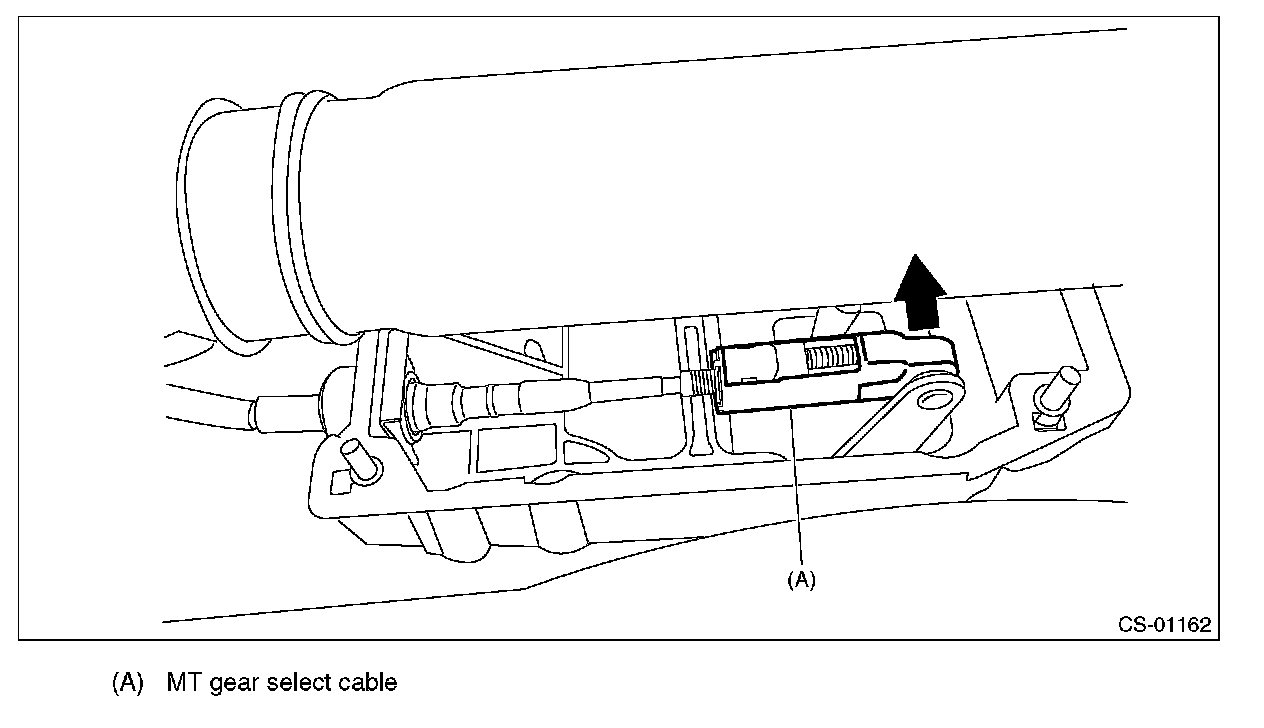 (A)

CS-01162

(A) MT gear select cable