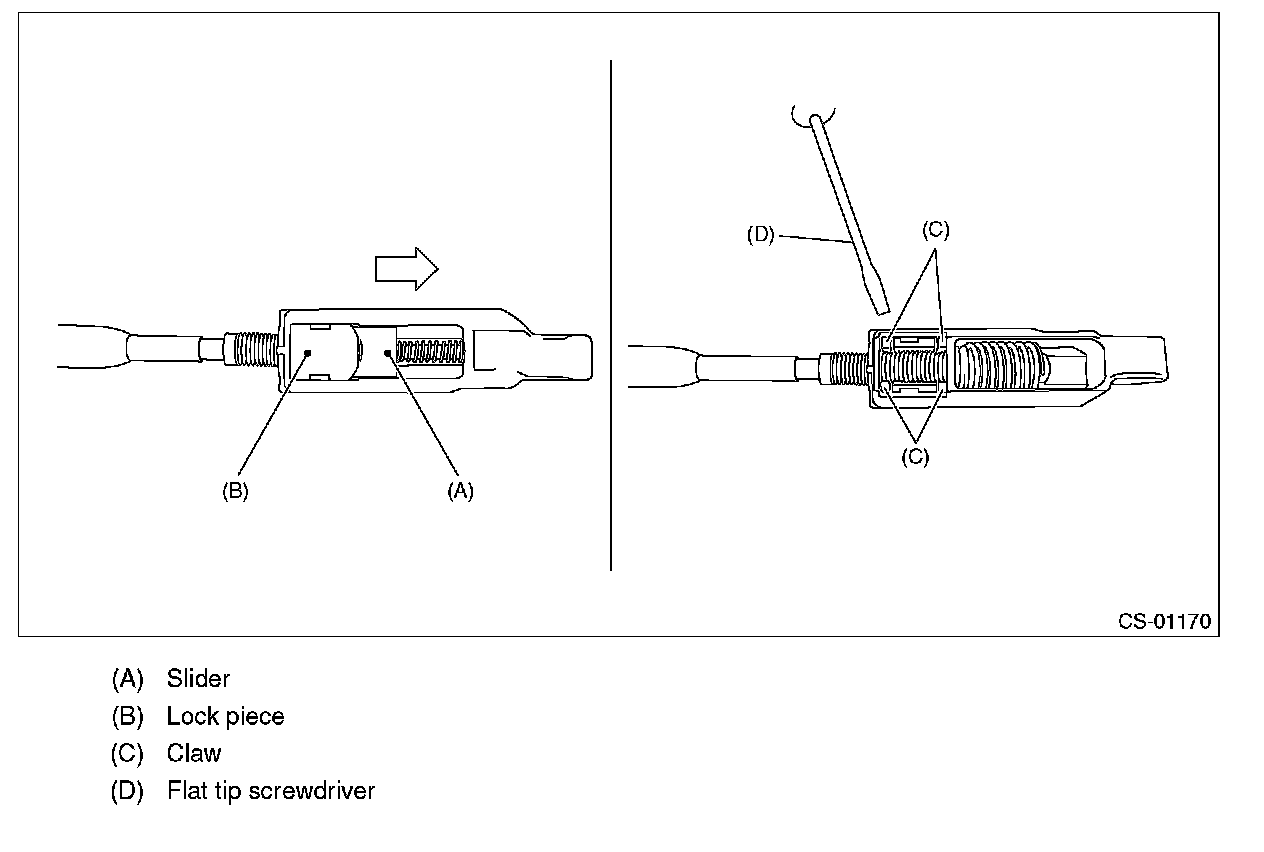 (B)
(A)
(D)
(C)
(C)
CS-01170

(A) Slider
(B) Lock piece
(C) Claw
(D) Flat tip screwdriver