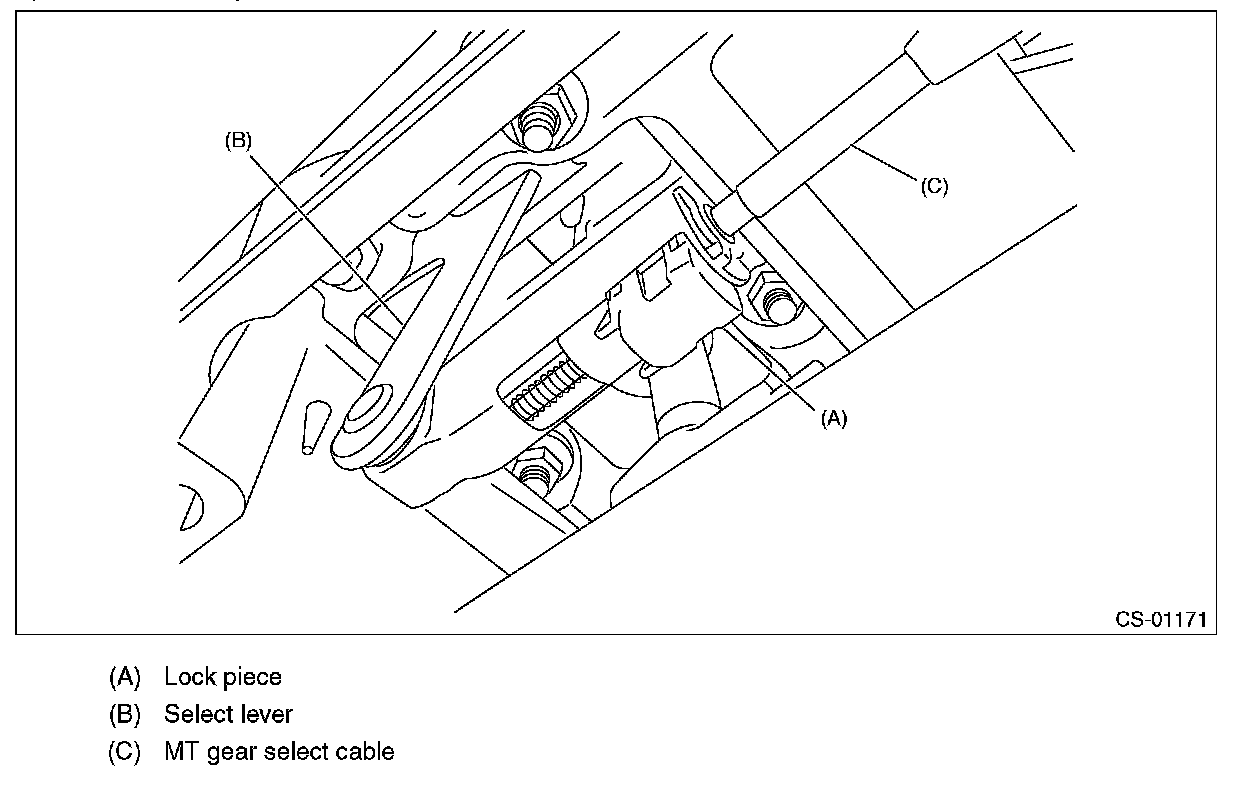 (B)

(C)

(A)

CS-01171

(A) Lock piece
(B) Select lever
(C) MT gear select cable