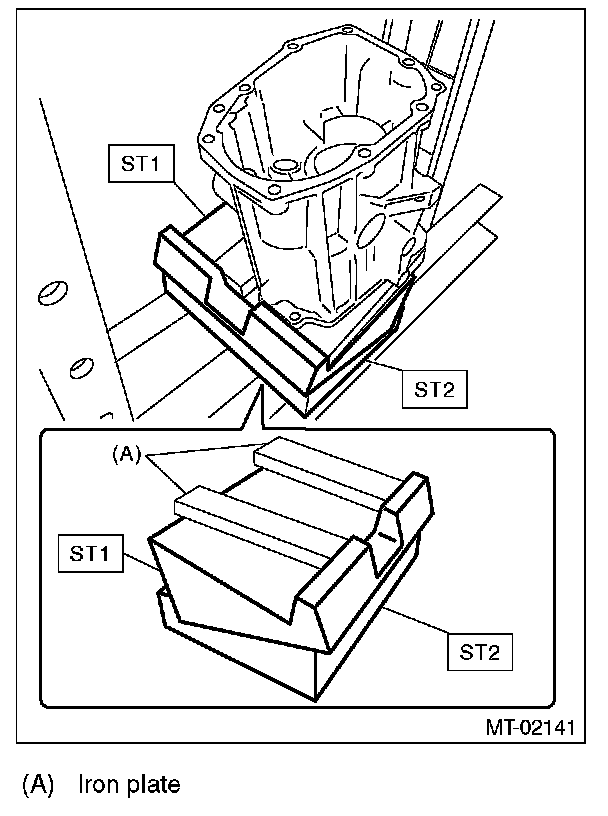 ST1

ST2

(A)

ST1

ST2

MT-02141

(A) Iron plate