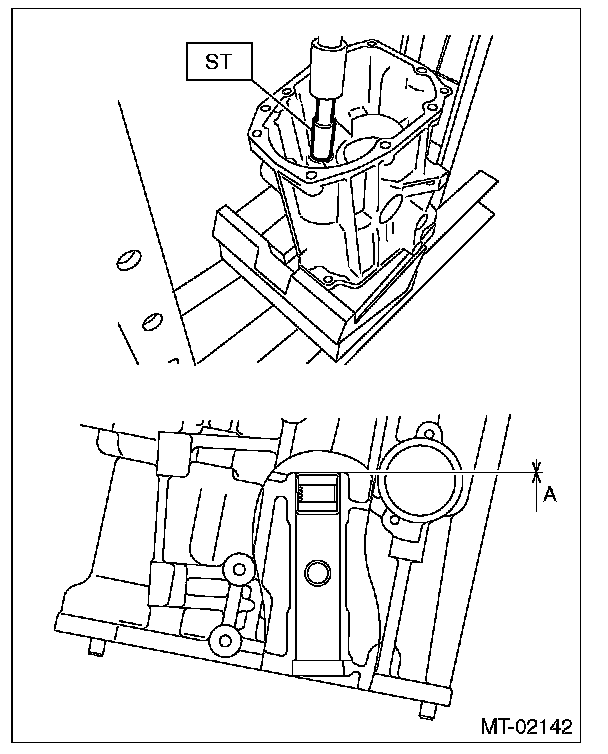 ST

A

MT-02142