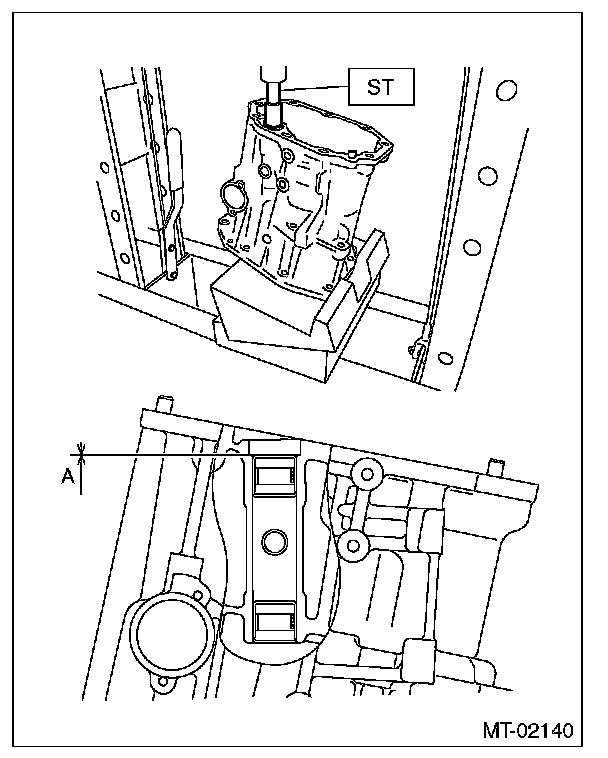 ST

A

MT-02140