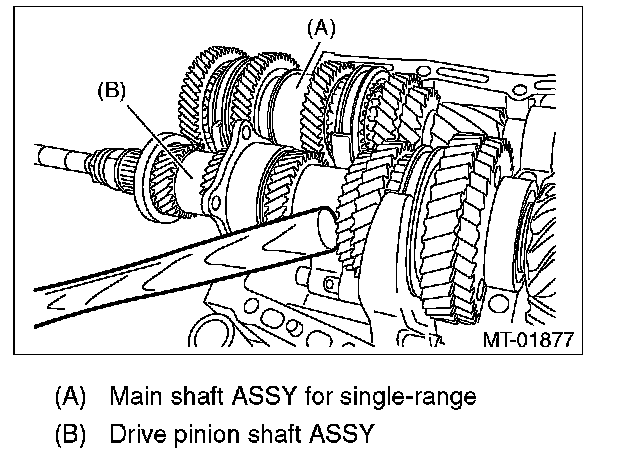 (A)

(B)

MT-01877

(A) Main shaft ASSY for single-range

(B) Drive pinion shaft ASSY