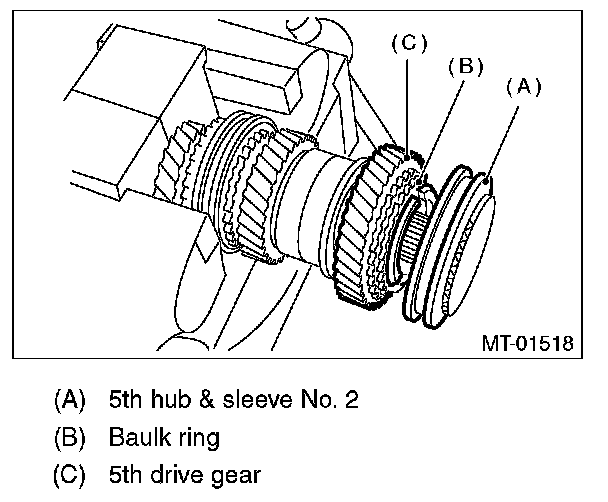 (C)
(B)
(A)
MT-01518

(A) 5th hub & sleeve No. 2
(B) Baulk ring
(C) 5th drive gear