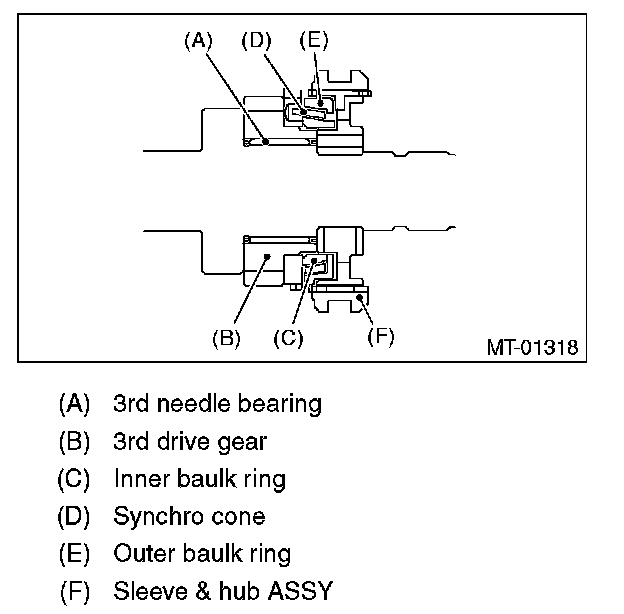 (A) (D) (E)

(B) (C) (F)

MT-01318

(A) 3rd needle bearing
(B) 3rd drive gear
(C) Inner baulk ring
(D) Synchro cone
(E) Outer baulk ring
(F) Sleeve & hub ASSY