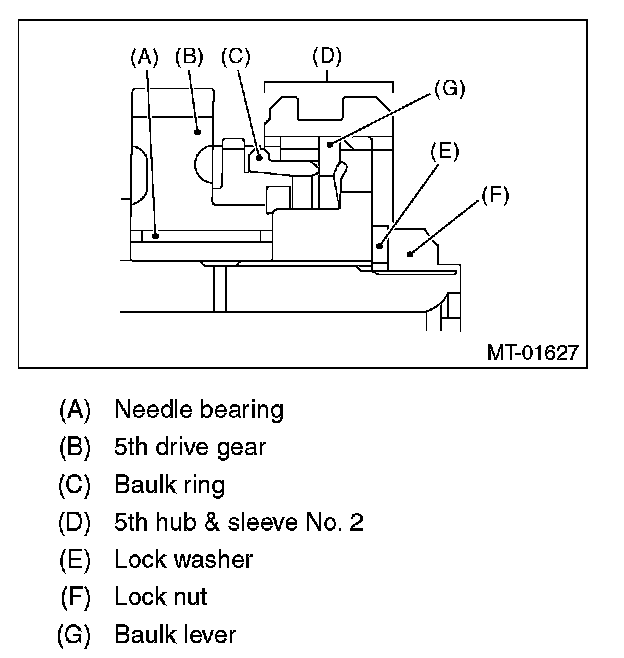 (A) (B) (C) (D)
(G)
(E)
(F)
MT-01627

(A) Needle bearing
(B) 5th drive gear
(C) Baulk ring
(D) 5th hub & sleeve No. 2
(E) Lock washer
(F) Lock nut
(G) Baulk lever