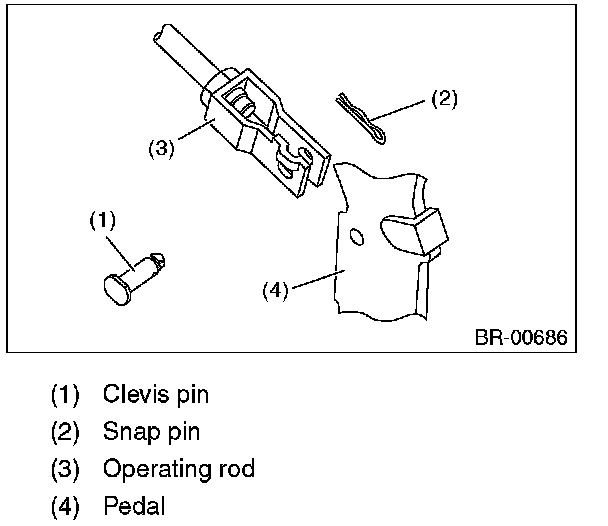 (2)
(3)
(1)
(4)
BR-00686

(1) Clevis pin
(2) Snap pin
(3) Operating rod
(4) Pedal