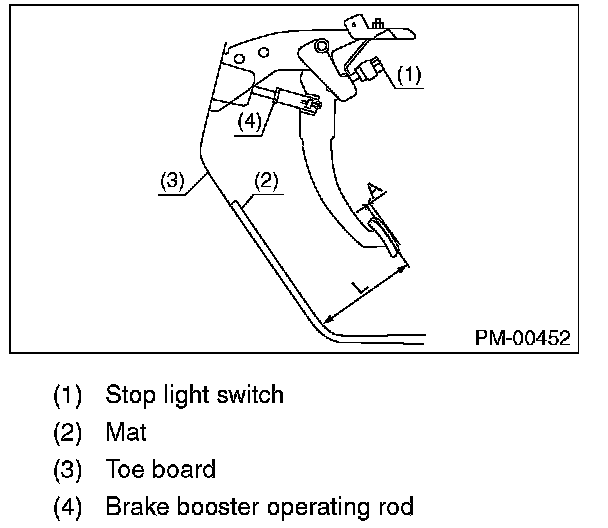 (1)
(4)
(3)
(2)
A
L
PM-00452

(1) Stop light switch
(2) Mat
(3) Toe board
(4) Brake booster operating rod