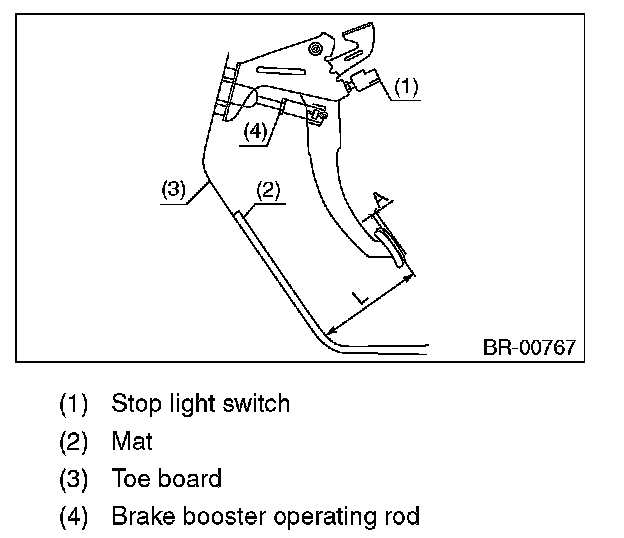 (1)
(4)
(3)
(2)
A
L
BR-00767

(1) Stop light switch
(2) Mat
(3) Toe board
(4) Brake booster operating rod