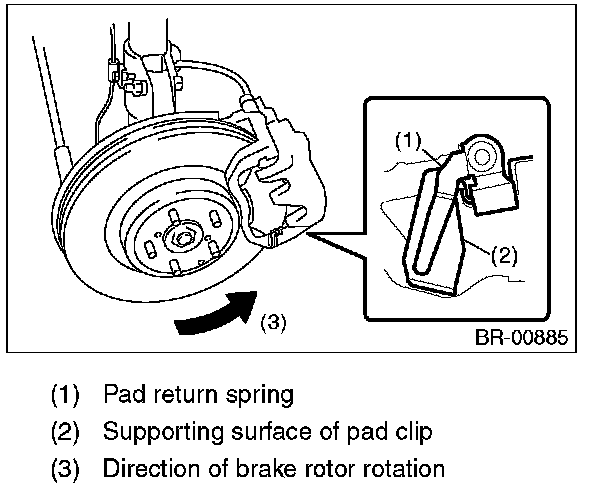 (1)

(2)

(3)

BR-00885

(1) Pad return spring
(2) Supporting surface of pad clip
(3) Direction of brake rotor rotation