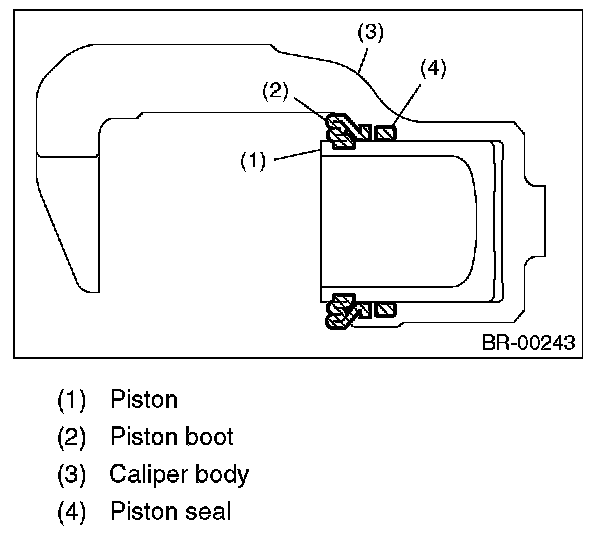 (3)
(4)
(2)
(1)
BR-00243

(1) Piston
(2) Piston boot
(3) Caliper body
(4) Piston seal