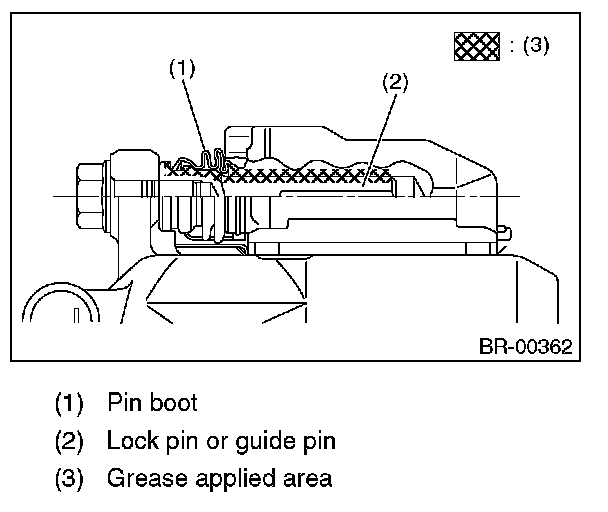 : (3)

(1)

(2)

BR-00362

(1) Pin boot

(2) Lock pin or guide pin

(3) Grease applied area