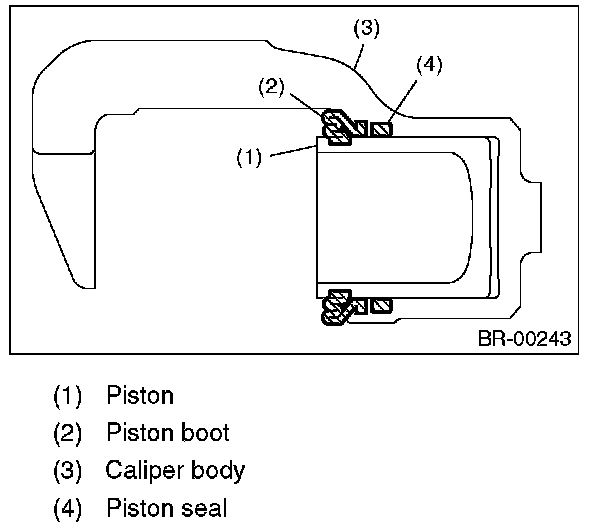 (3)
(4)
(2)
(1)
BR-00243

(1) Piston
(2) Piston boot
(3) Caliper body
(4) Piston seal