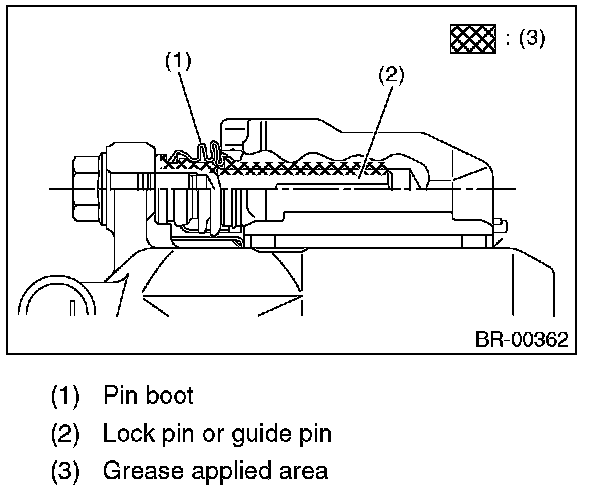 : (3)

(1)

(2)

BR-00362

(1) Pin boot
(2) Lock pin or guide pin
(3) Grease applied area