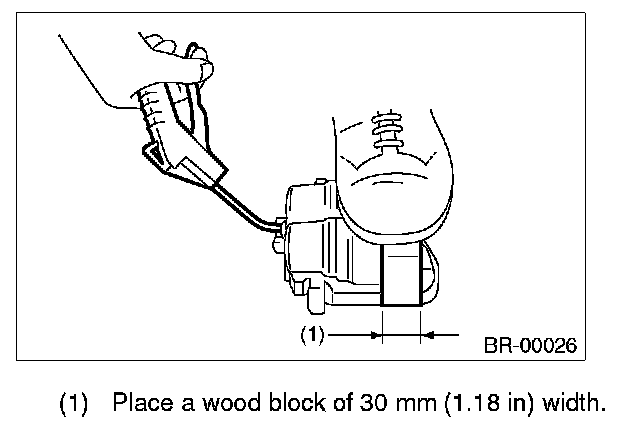 (1)

BR-00026

(1) Place a wood block of 30 mm (1.18 in) width.