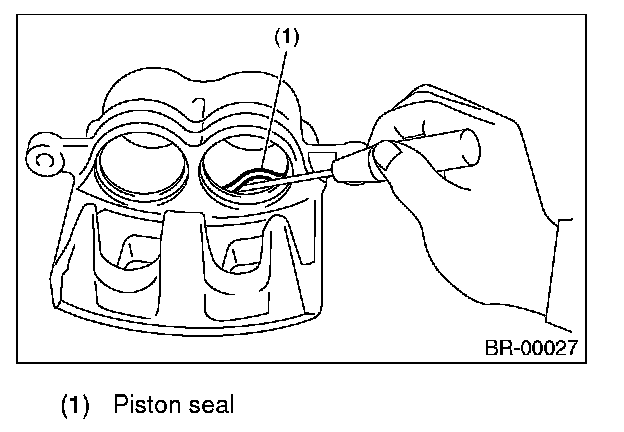 (1)

BR-00027

(1) Piston seal