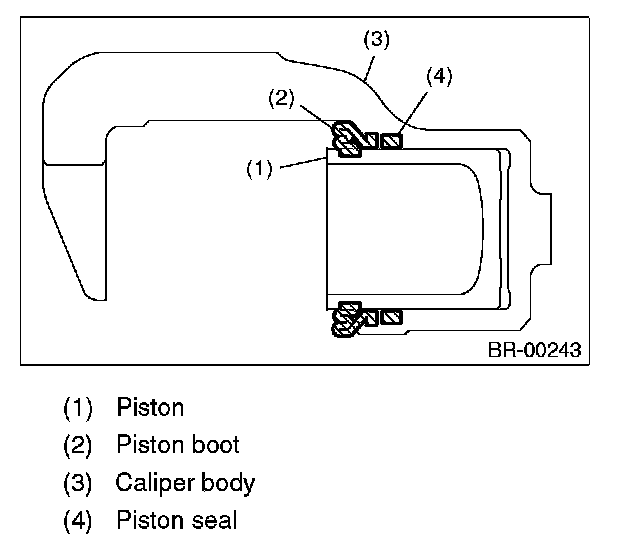 (3)
(4)
(2)
(1)
BR-00243

(1) Piston
(2) Piston boot
(3) Caliper body
(4) Piston seal