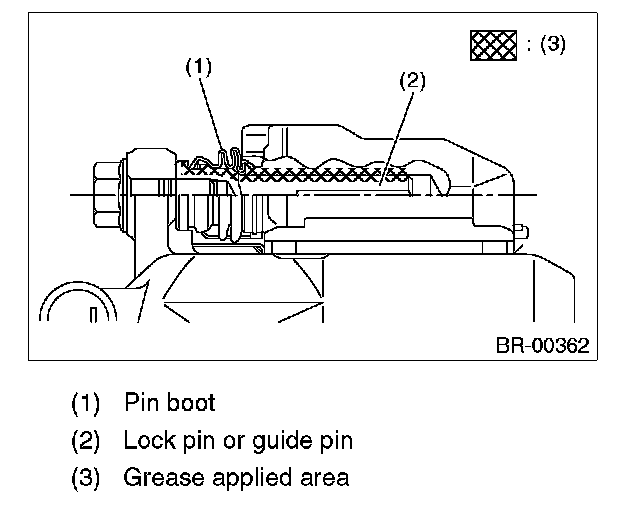 : (3)

(1)

(2)

BR-00362

(1) Pin boot
(2) Lock pin or guide pin
(3) Grease applied area