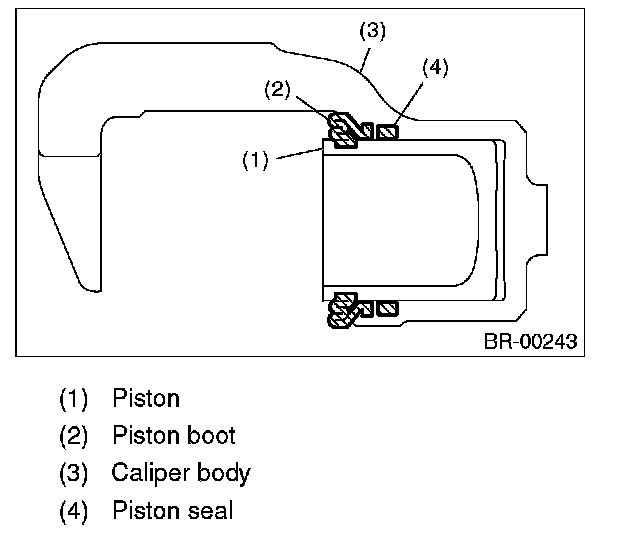 (3)
(4)
(2)
(1)
BR-00243

(1) Piston
(2) Piston boot
(3) Caliper body
(4) Piston seal