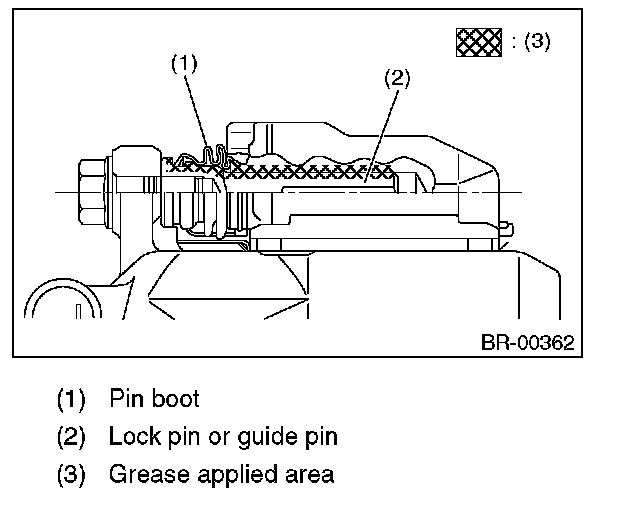 : (3)

(1)

(2)

BR-00362

(1) Pin boot

(2) Lock pin or guide pin

(3) Grease applied area