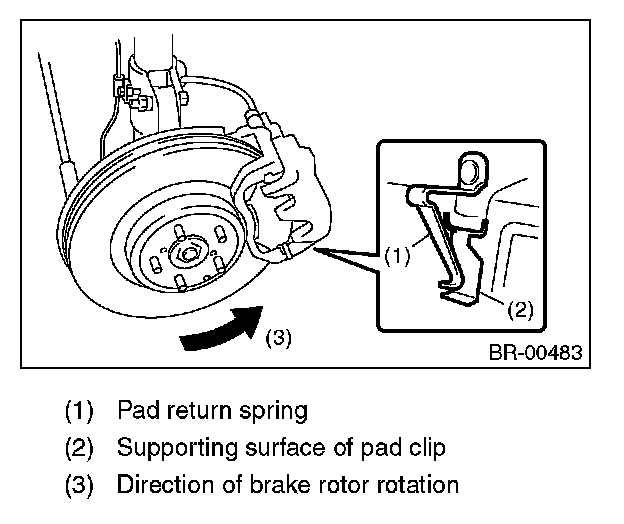 (1)

(2)

(3)

BR-00483

(1) Pad return spring
(2) Supporting surface of pad clip
(3) Direction of brake rotor rotation