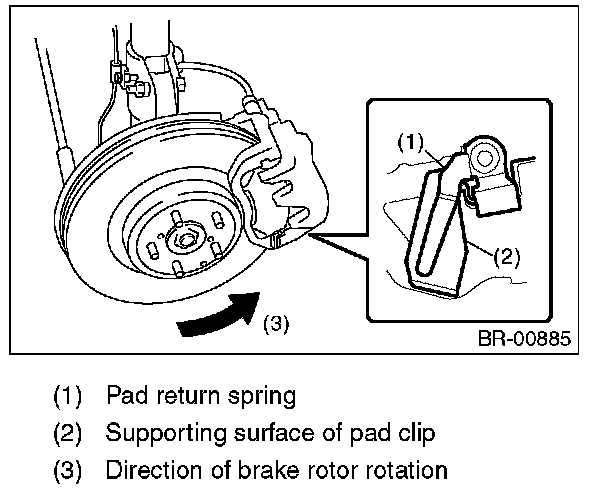 (1)

(2)

(3)

BR-00885

(1) Pad return spring

(2) Supporting surface of pad clip

(3) Direction of brake rotor rotation